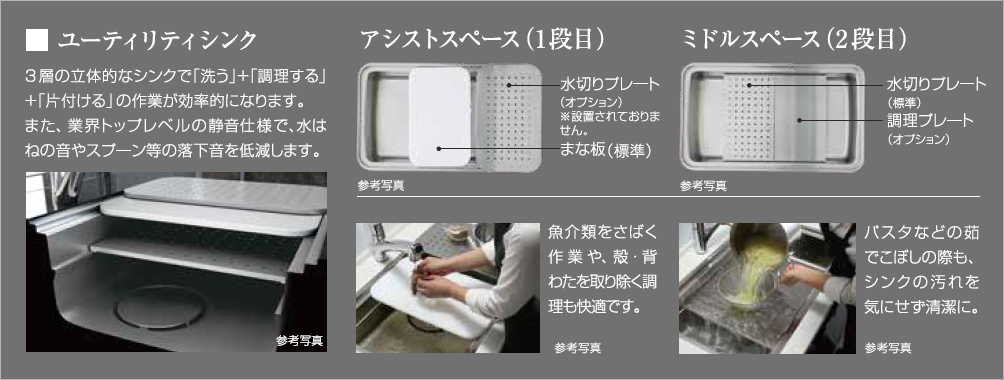 ■ ユーティリティシンク

3層の立体的なシンクで「洗う」+「調理する」+「片付ける」の作業が効率的になります。また、業界トップレベルの静音仕様で、水はねの音やスプーン等の落下音を低減します。

参考写真

アシストスペース（1段目）

水切りプレート
（オプション）
※設置されておりません。
まな板（標準）

参考写真

魚介類をさばく作業や、殻・背わたを取り除く調理も快適です。

参考写真

ミドルスペース（2段目）

水切りプレート
（標準）
調理プレート
（オプション）

参考写真

パスタなどの茹でこぼしの際も、シンクの汚れを気にせず清潔に。

参考写真